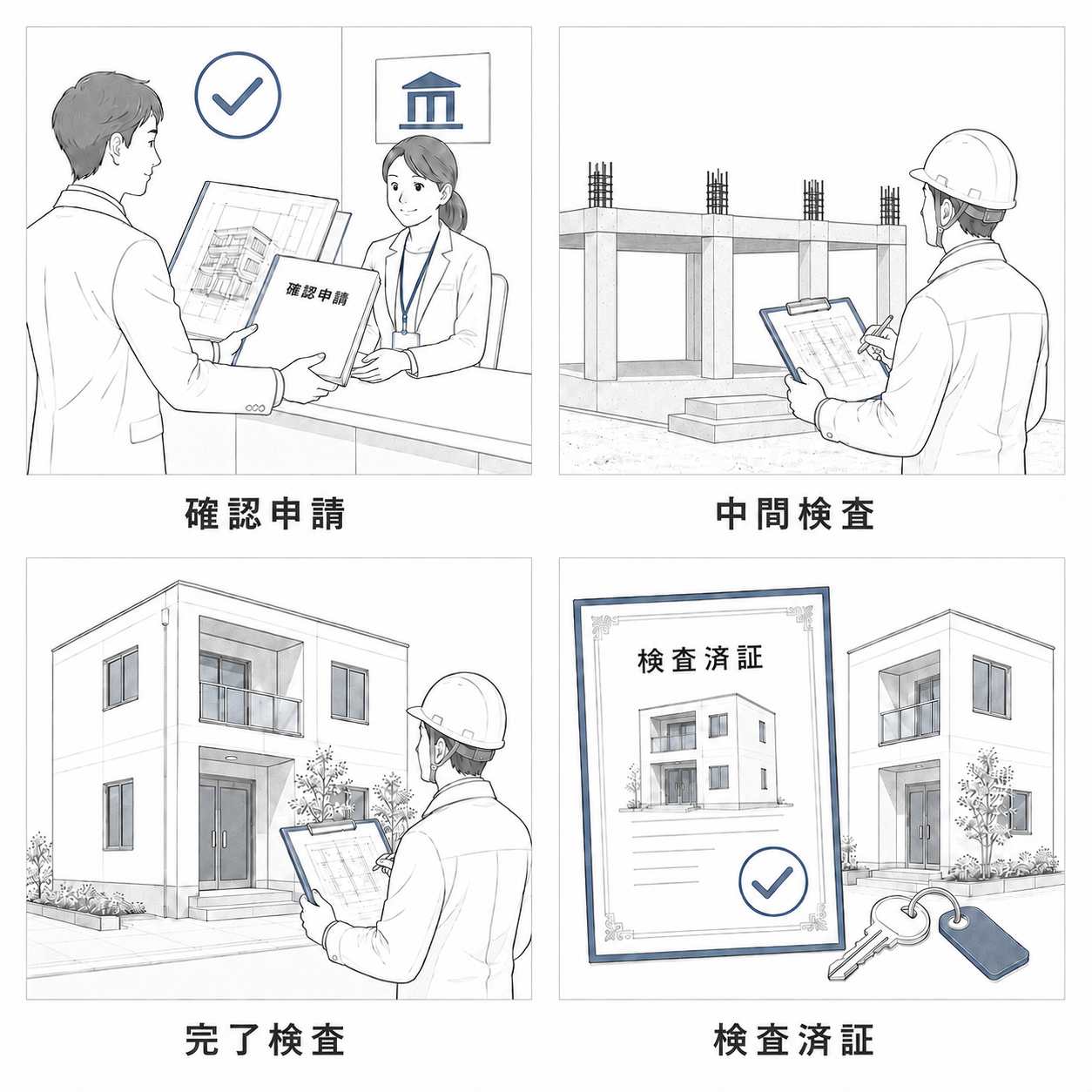 確認申請

確認申請

中間検査

完了検査

検査済証

検査済証